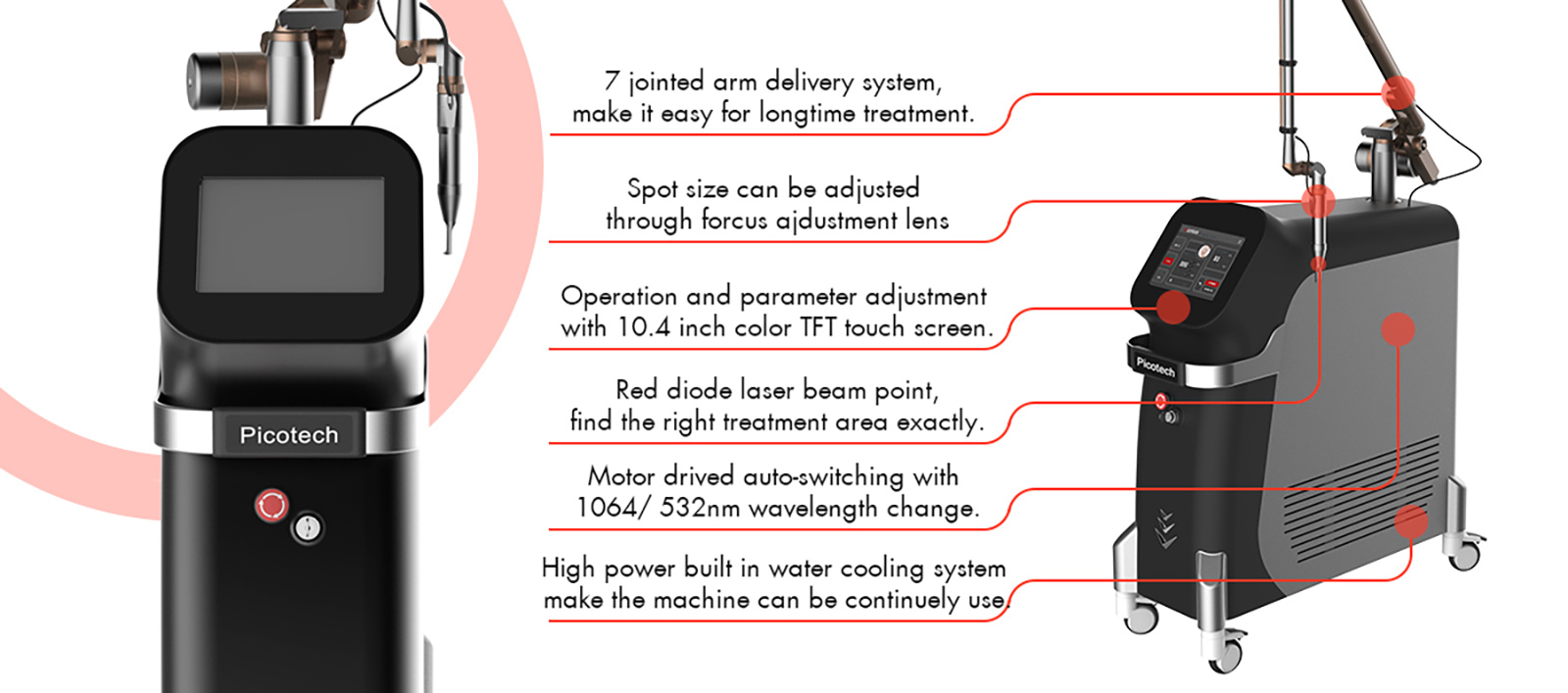 Picotech

7 jointed arm delivery system, make it easy for longtime treatment.

Spot size can be adjusted through forcus ajdustment lens

Operation and parameter adjustment with 10.4 inch color TFT touch screen.

Red diode laser beam point, find the right treatment area exactly.

Motor drived auto-switching with 1064/ 532nm wavelength change.

High power built in water cooling system make the machine can be continuely use.

Picotech